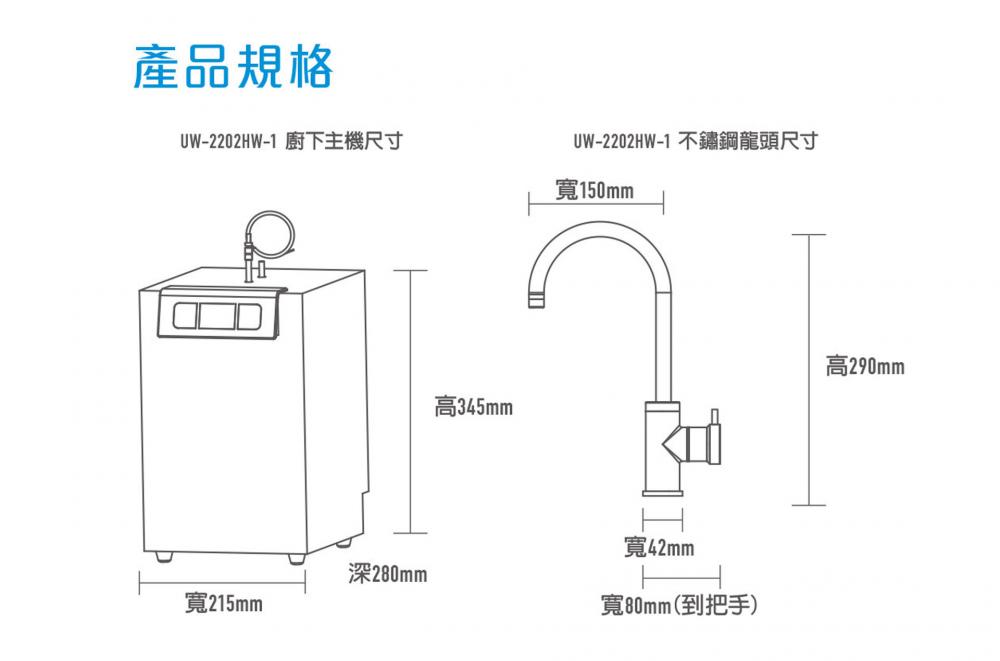 產品規格

UW-2202HW-1 廚下主機尺寸

高345mm

深280mm

寬215mm

UW-2202HW-1 不鏽鋼龍頭尺寸

寬150mm

高290mm

寬42mm

寬80mm(到把手)