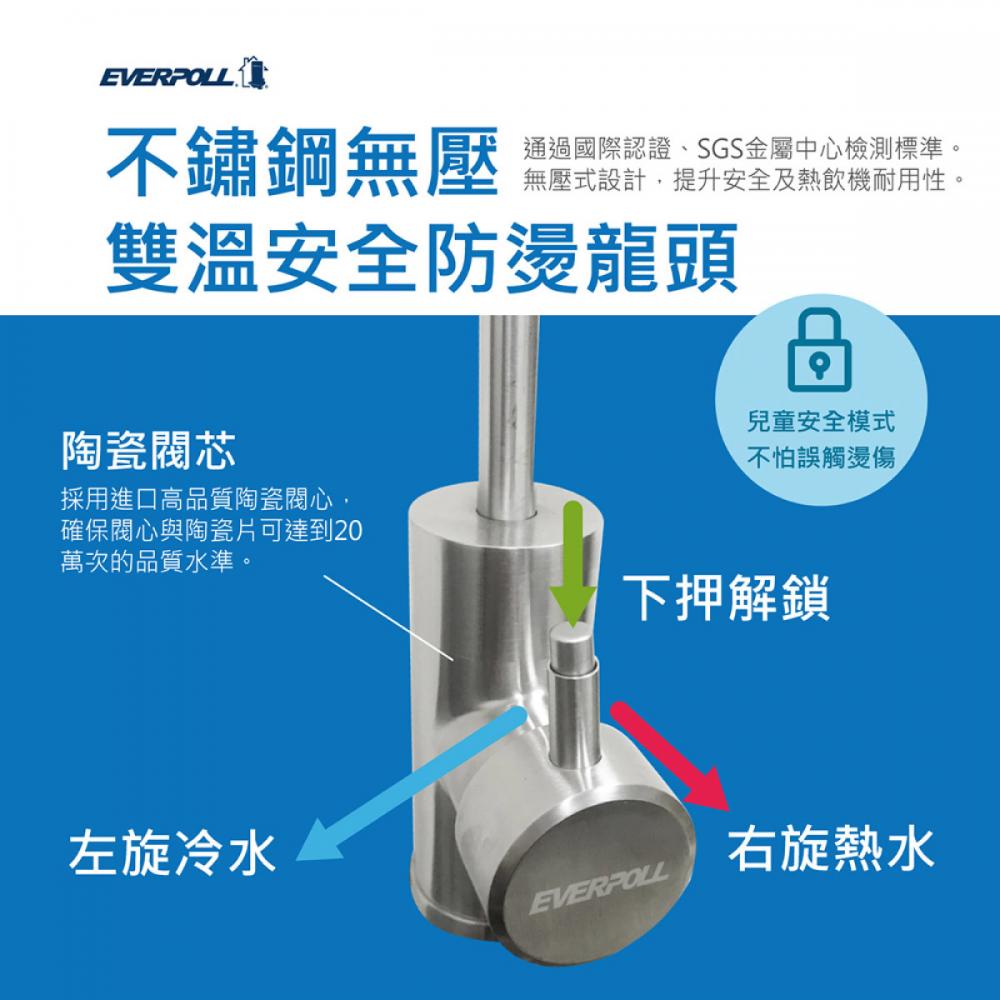 EVERPOLL

不鏽鋼無壓
雙溫安全防燙龍頭

通過國際認證、SGS金屬中心檢測標準。
無壓式設計，提升安全及熱飲機耐用性。

兒童安全模式
不怕誤觸燙傷

陶瓷閥芯

採用進口高品質陶瓷閥心，確保閥心與陶瓷片可達到20萬次的品質水準。

下押解鎖

左旋冷水

右旋熱水

EVERPOLL